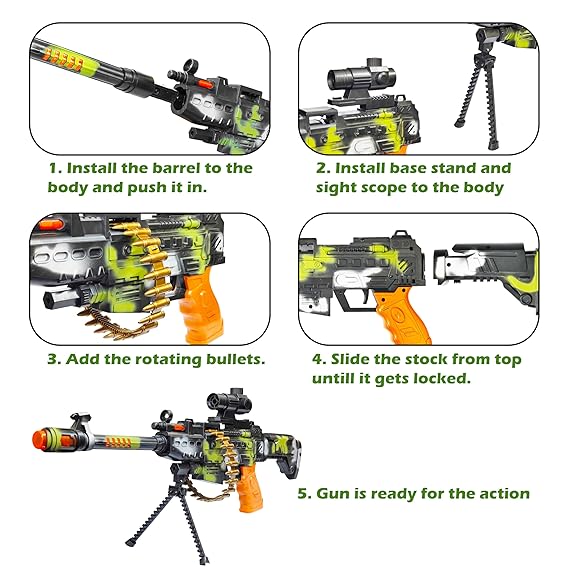 1. Install the barrel to the body and push it in.

2. Install base stand and sight scope to the body

3. Add the rotating bullets.

4. Slide the stock from top untill it gets locked.

5. Gun is ready for the action